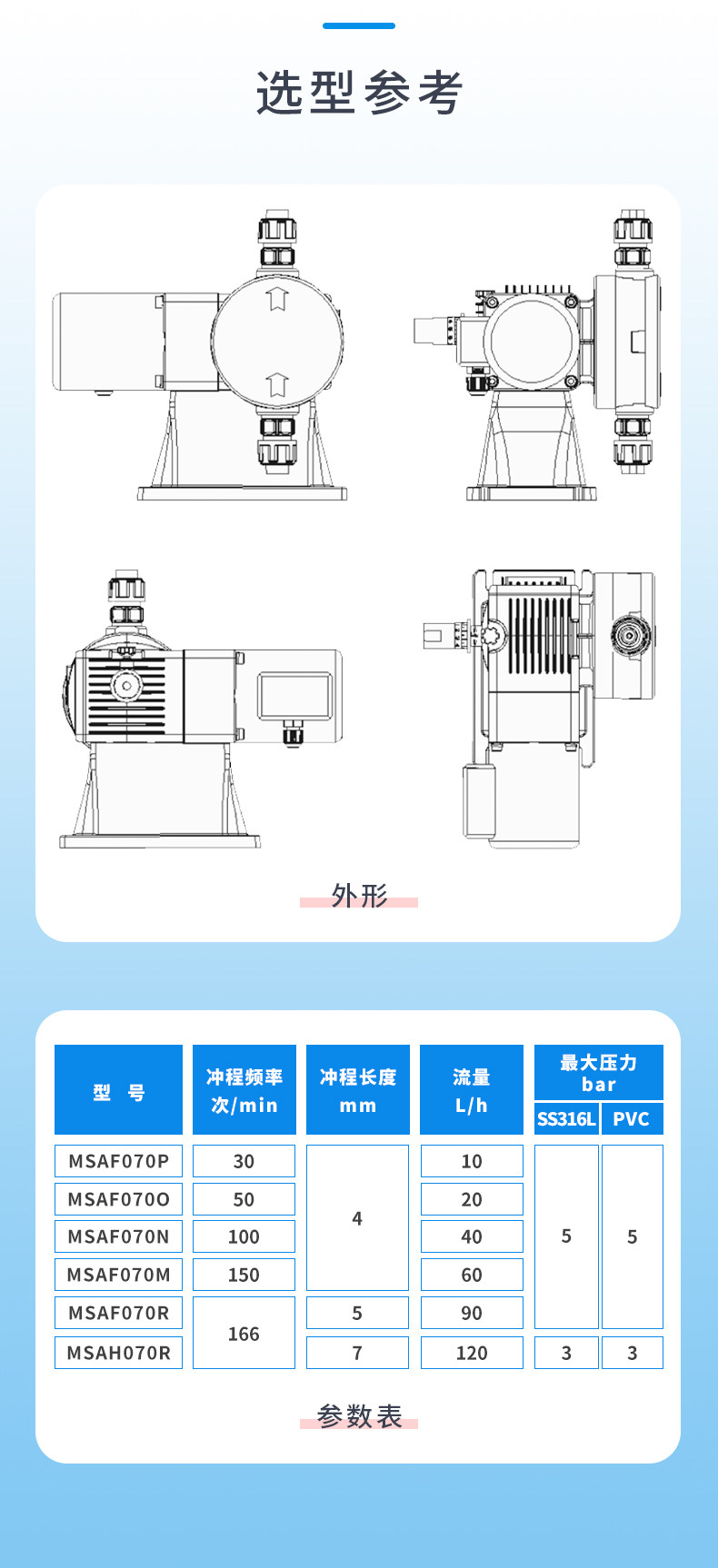 选型参考

外形

| 型 号 | 冲程频率 次/min | 冲程长度 mm | 流量 L/h | 最大压力 bar SS316L | 最大压力 bar PVC |
|---|---|---|---|---|---|
| MSAF070P | 30 | 4 | 10 | 5 | 5 |
| MSAF070O | 50 | 4 | 20 | 5 | 5 |
| MSAF070N | 100 | 4 | 40 | 5 | 5 |
| MSAF070M | 150 | 4 | 60 | 5 | 5 |
| MSAF070R | 166 | 5 | 90 | 5 | 5 |
| MSAH070R | 166 | 7 | 120 | 3 | 3 |

参数表